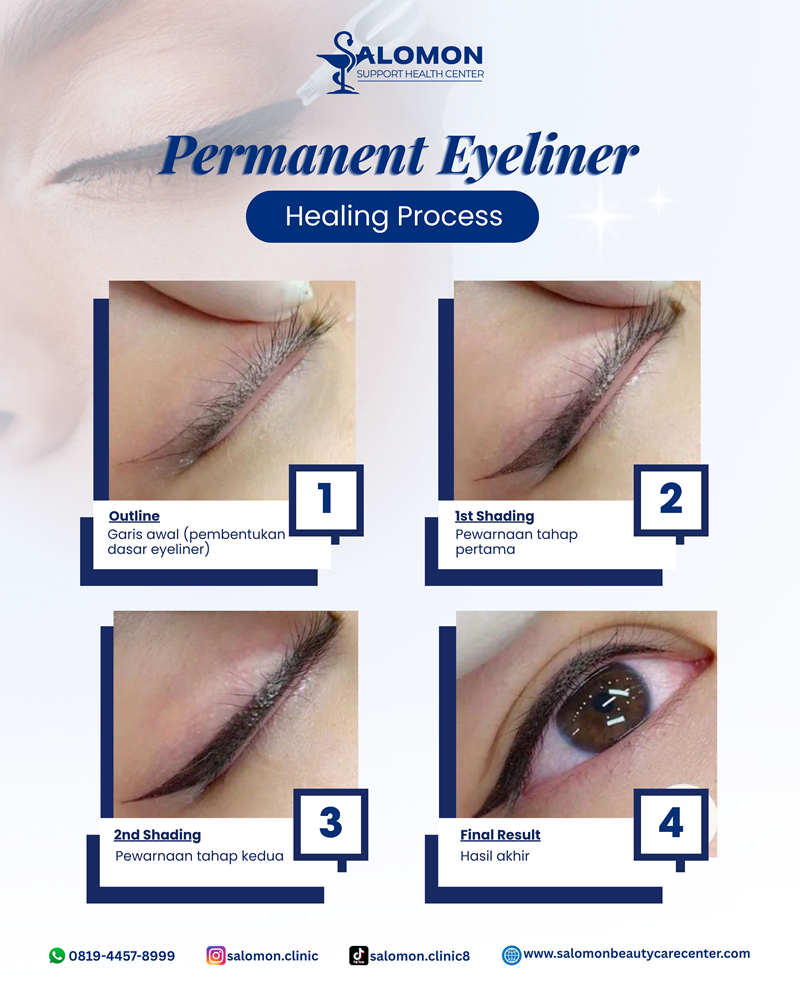 SALOMON
SUPPORT HEALTH CENTER

Permanent Eyeliner

Healing Process

1
Outline
Garis awal (pembentukan dasar eyeliner)

2
1st Shading
Pewarnaan tahap pertama

3
2nd Shading
Pewarnaan tahap kedua

4
Final Result
Hasil akhir

0819-4457-8999
salomon.clinic
salomon.clinic8
www.salomonbeautycarecenter.com